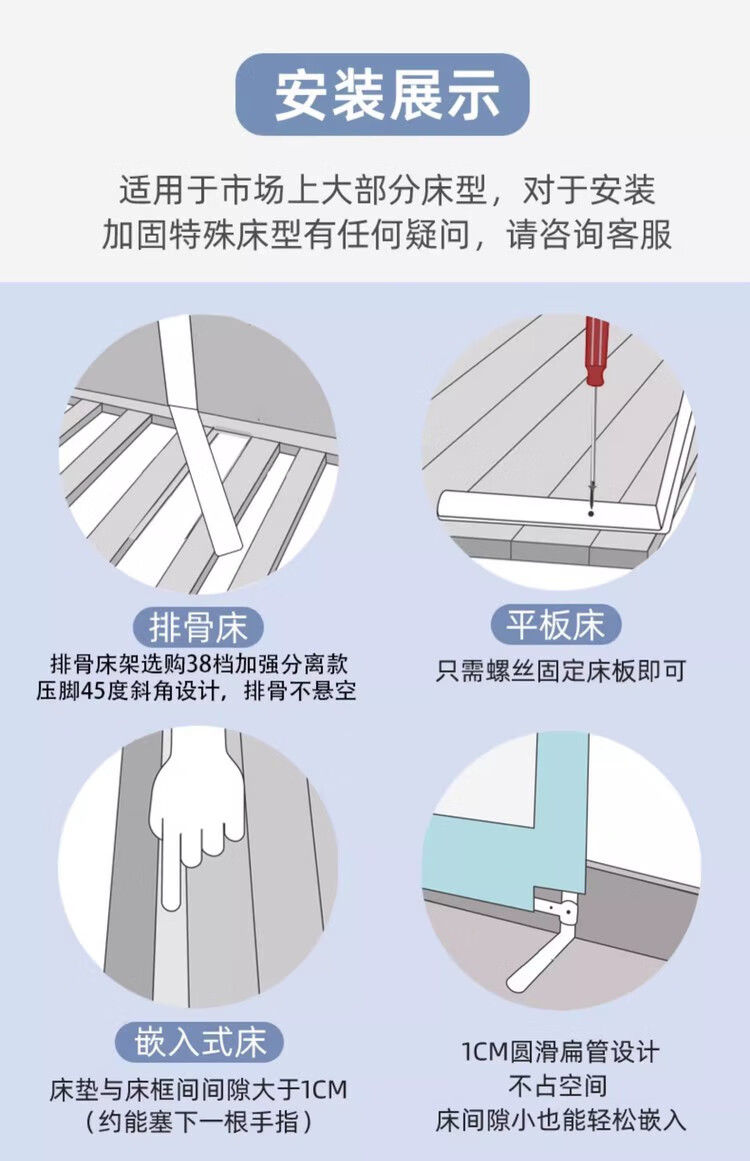 安装展示

适用于市场上大部分床型，对于安装加固特殊床型有任何疑问，请咨询客服

排骨床

排骨床架选购38档加强分离款
压脚45度斜角设计，排骨不悬空

平板床

只需螺丝固定床板即可

嵌入式床

床垫与床框间间隙大于1CM
（约能塞下一根手指）

1CM圆滑扁管设计
不占空间
床间隙小也能轻松嵌入