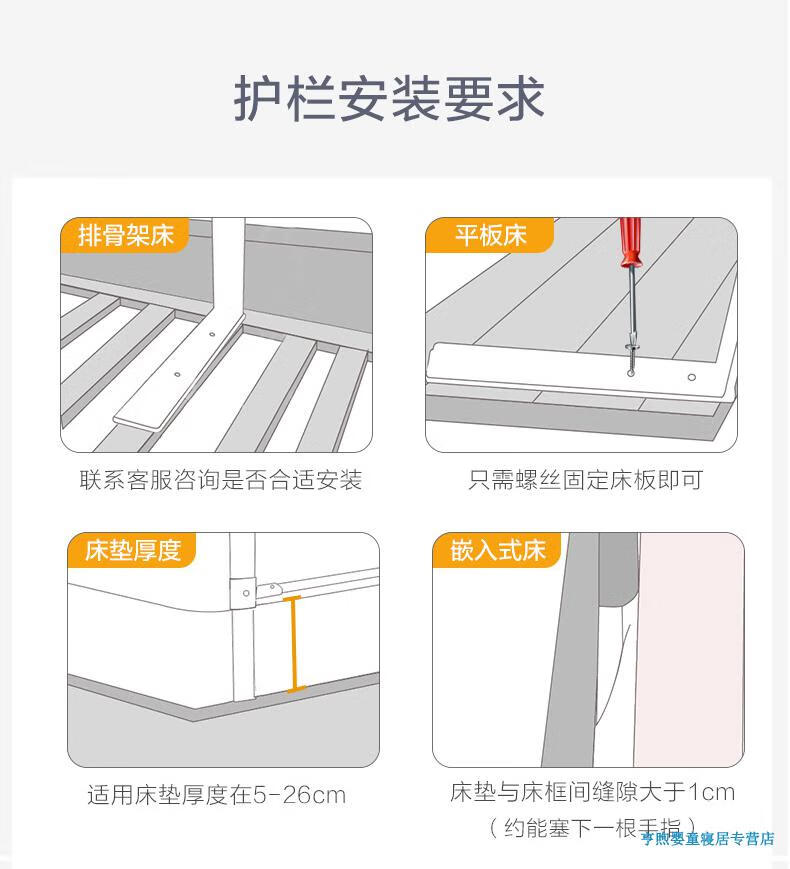 护栏安装要求

排骨架床

联系客服咨询是否合适安装

平板床

只需螺丝固定床板即可

床垫厚度

适用床垫厚度在5-26cm

嵌入式床

床垫与床框间缝隙大于1cm
（约能塞下一根手指）

亨熙婴童寝居专营店