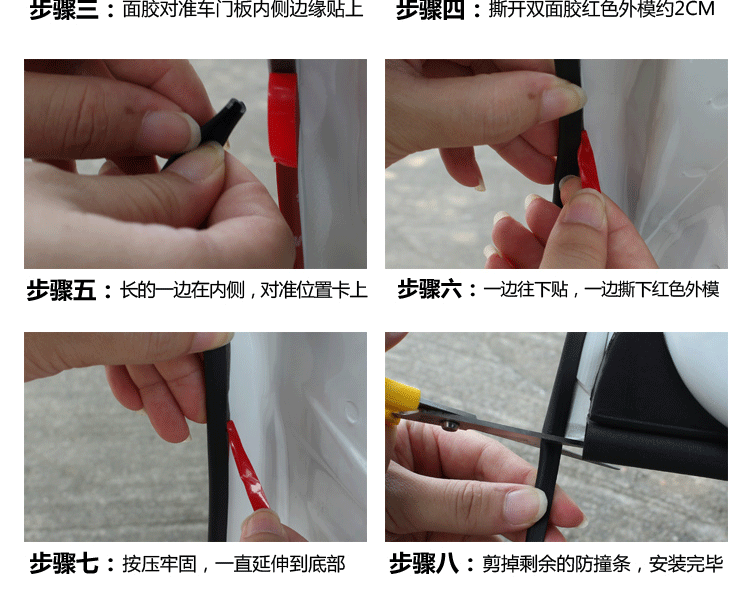 步骤三：面胶对准车门板内侧边缘贴上

步骤四：撕开双面胶红色外模约2CM

步骤五：长的一边在内侧，对准位置卡上

步骤六：一边往下贴，一边撕下红色外模

步骤七：按压牢固，一直延伸到底部

步骤八：剪掉剩余的防撞条，安装完毕