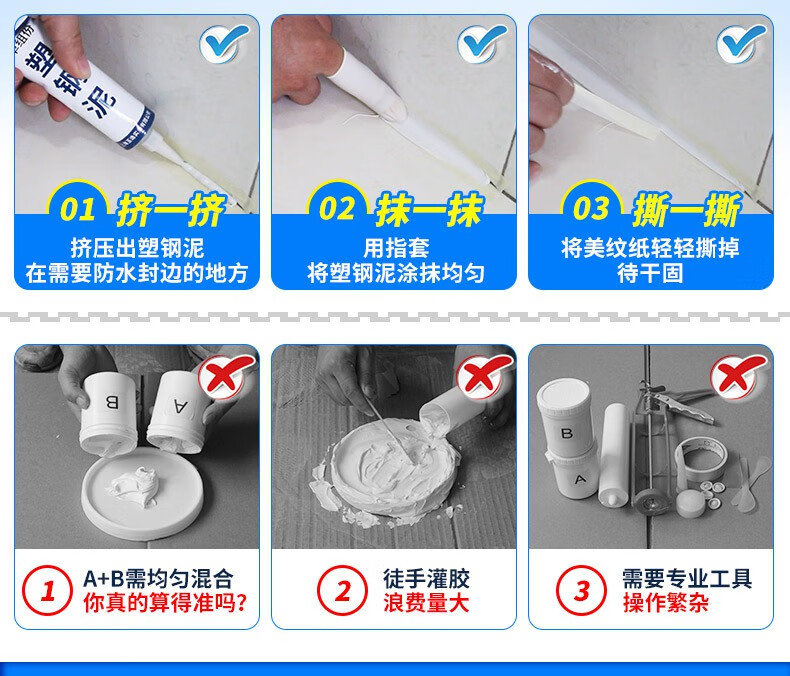 塑钢泥

01 挤一挤
挤压出塑钢泥
在需要防水封边的地方

02 抹一抹
用指套
将塑钢泥涂抹均匀

03 撕一撕
将美纹纸轻轻撕掉
待干固

B A

1 A+B需均匀混合
你真的算得准吗?

2 徒手灌胶
浪费量大

B A

3 需要专业工具
操作繁杂