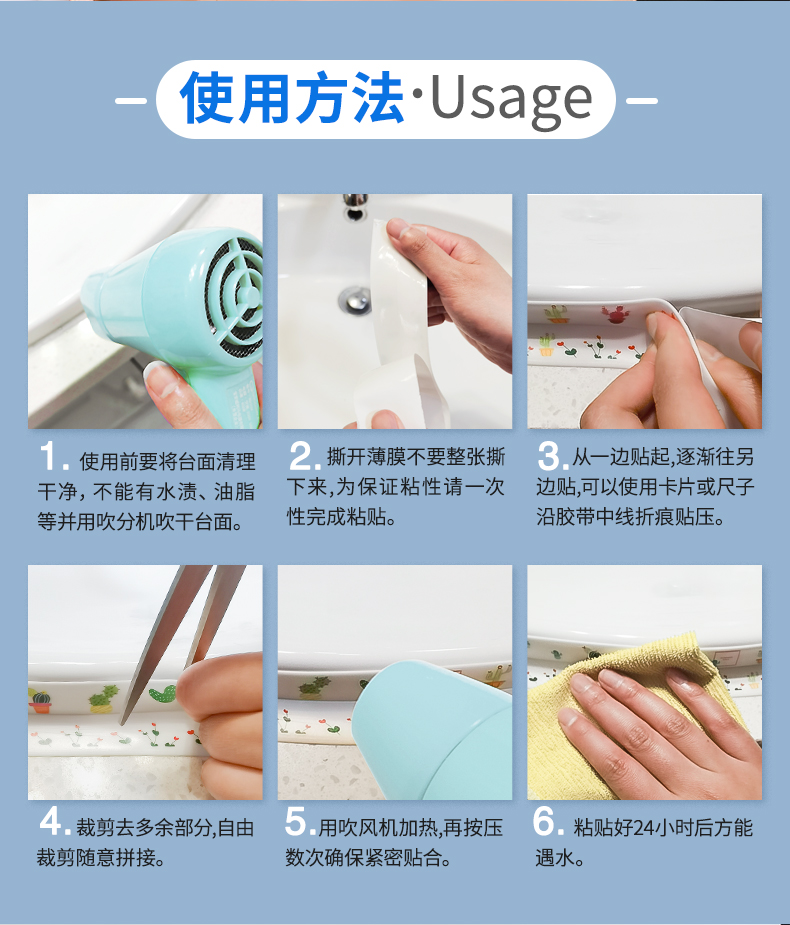 使用方法·Usage

1. 使用前要将台面清理干净，不能有水渍、油脂等并用吹分机吹干台面。

2. 撕开薄膜不要整张撕下来,为保证粘性请一次性完成粘贴。

3. 从一边贴起,逐渐往另边贴,可以使用卡片或尺子沿胶带中线折痕贴压。

4. 裁剪去多余部分,自由裁剪随意拼接。

5. 用吹风机加热,再按压数次确保紧密贴合。

6. 粘贴好24小时后方能遇水。