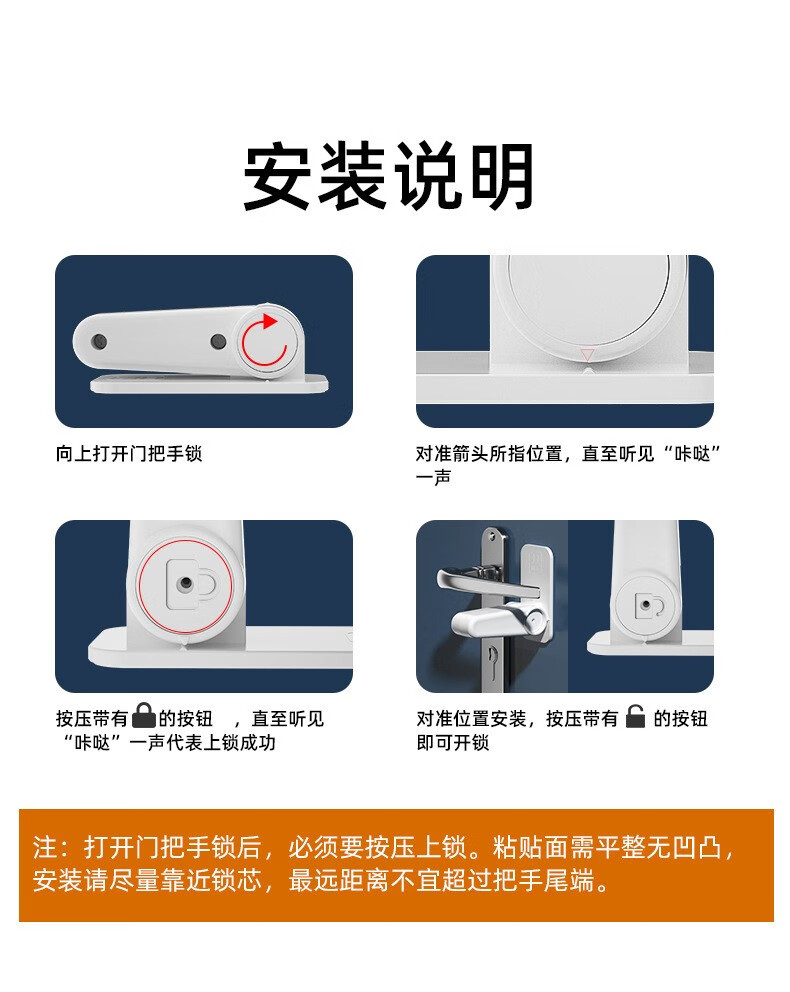 安装说明

向上打开门把手锁

对准箭头所指位置，直至听见“咔哒”一声

按压带有的按钮 ，直至听见“咔哒”一声代表上锁成功

对准位置安装，按压带有 的按钮即可开锁

注：打开门把手锁后，必须要按压上锁。粘贴面需平整无凹凸，安装请尽量靠近锁芯，最远距离不宜超过把手尾端。