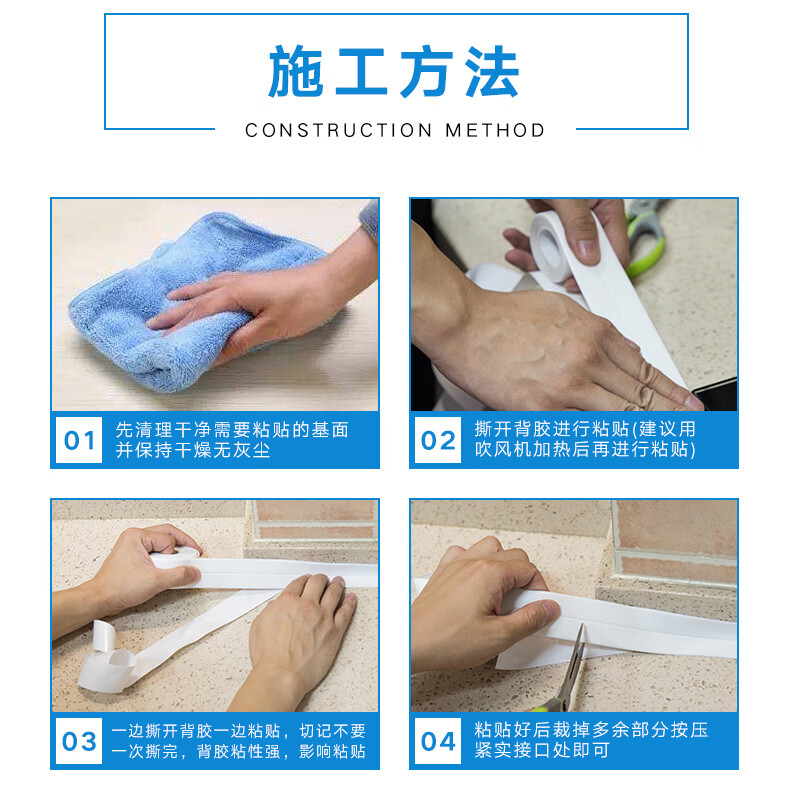 施工方法

CONSTRUCTION METHOD

01 先清理干净需要粘贴的基面并保持干燥无灰尘

02 撕开背胶进行粘贴(建议用吹风机加热后再进行粘贴)

03 一边撕开背胶一边粘贴，切记不要一次撕完，背胶粘性强，影响粘贴

04 粘贴好后裁掉多余部分按压紧实接口处即可