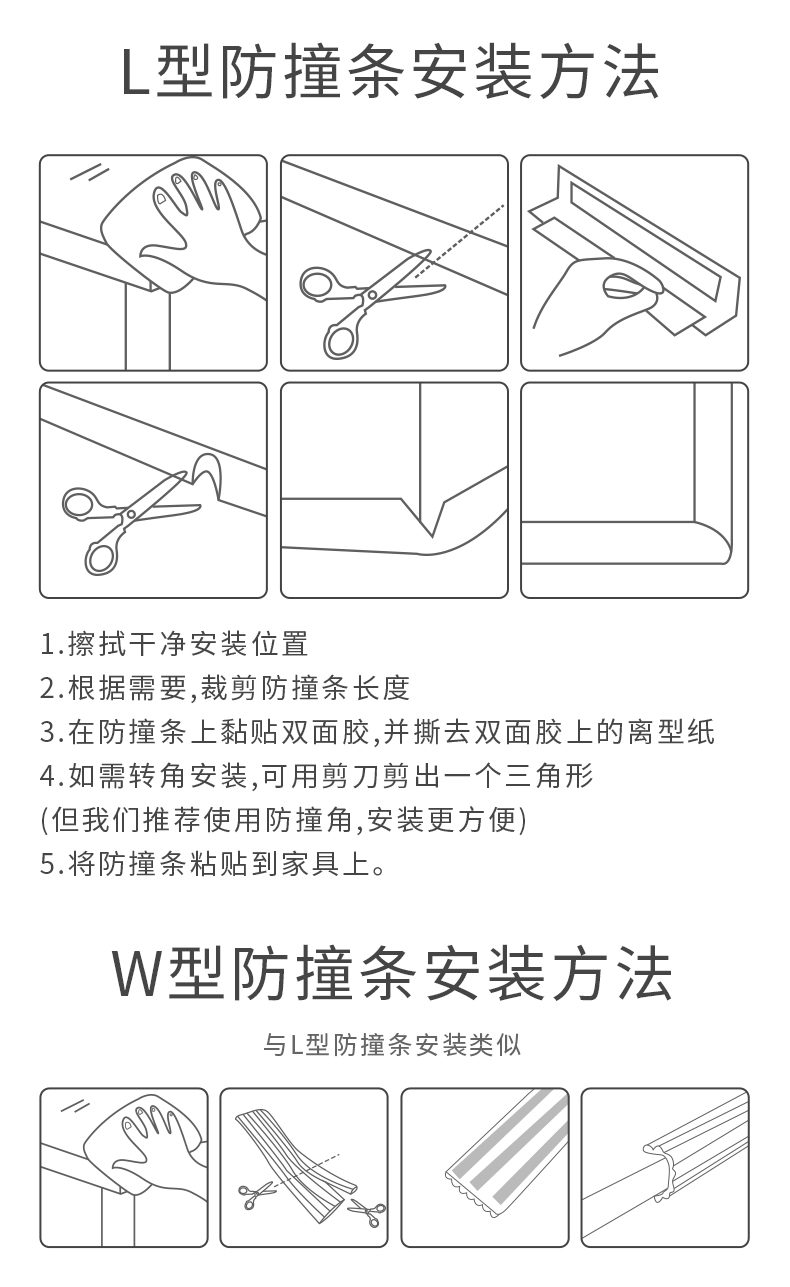 L型防撞条安装方法

1.擦拭干净安装位置
2.根据需要,裁剪防撞条长度
3.在防撞条上黏贴双面胶,并撕去双面胶上的离型纸
4.如需转角安装,可用剪刀剪出一个三角形
(但我们推荐使用防撞角,安装更方便)
5.将防撞条粘贴到家具上。

W型防撞条安装方法

与L型防撞条安装类似