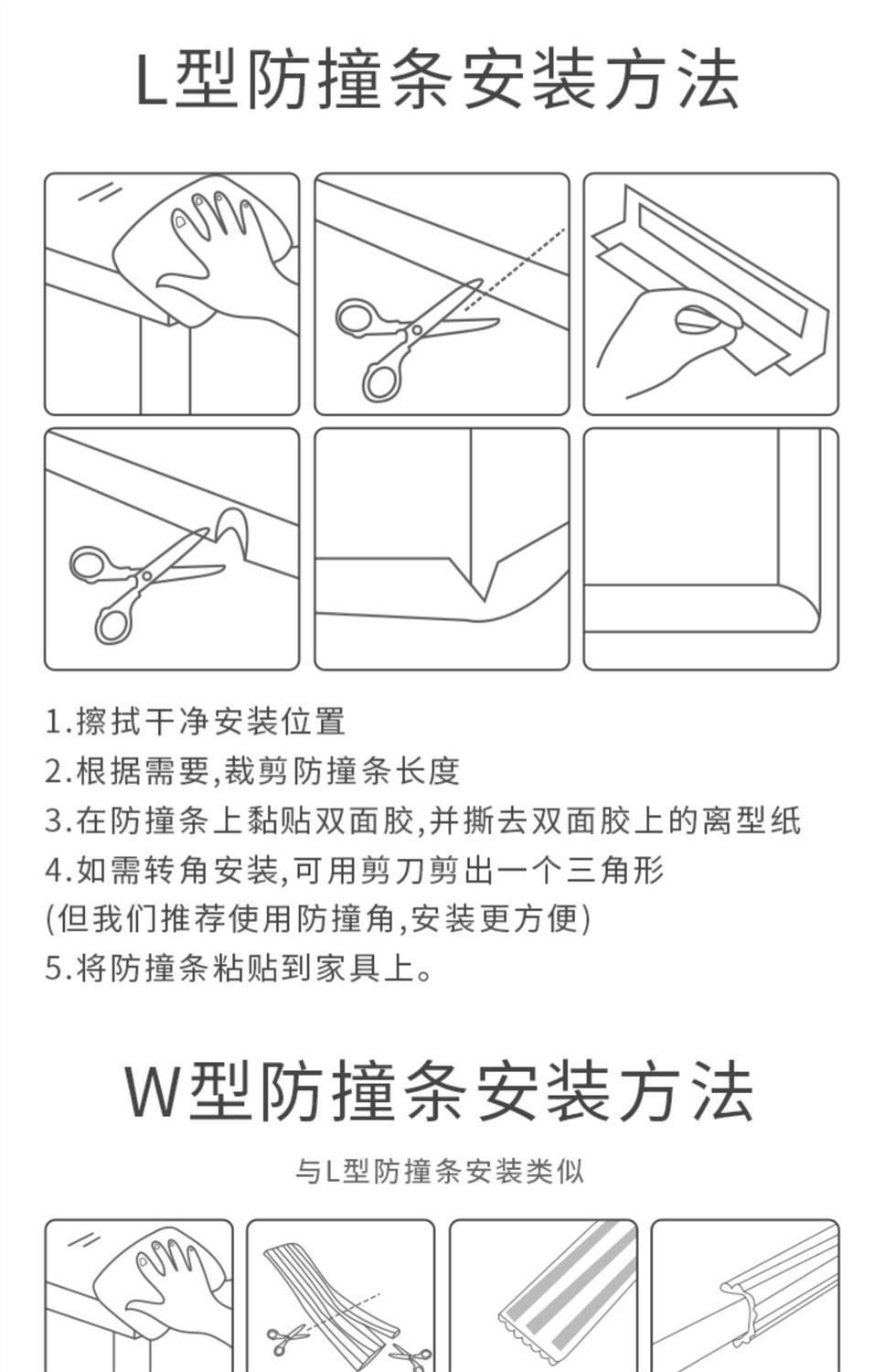 L型防撞条安装方法

1.擦拭干净安装位置
2.根据需要,裁剪防撞条长度
3.在防撞条上黏贴双面胶,并撕去双面胶上的离型纸
4.如需转角安装,可用剪刀剪出一个三角形
(但我们推荐使用防撞角,安装更方便)
5.将防撞条粘贴到家具上。

W型防撞条安装方法

与L型防撞条安装类似