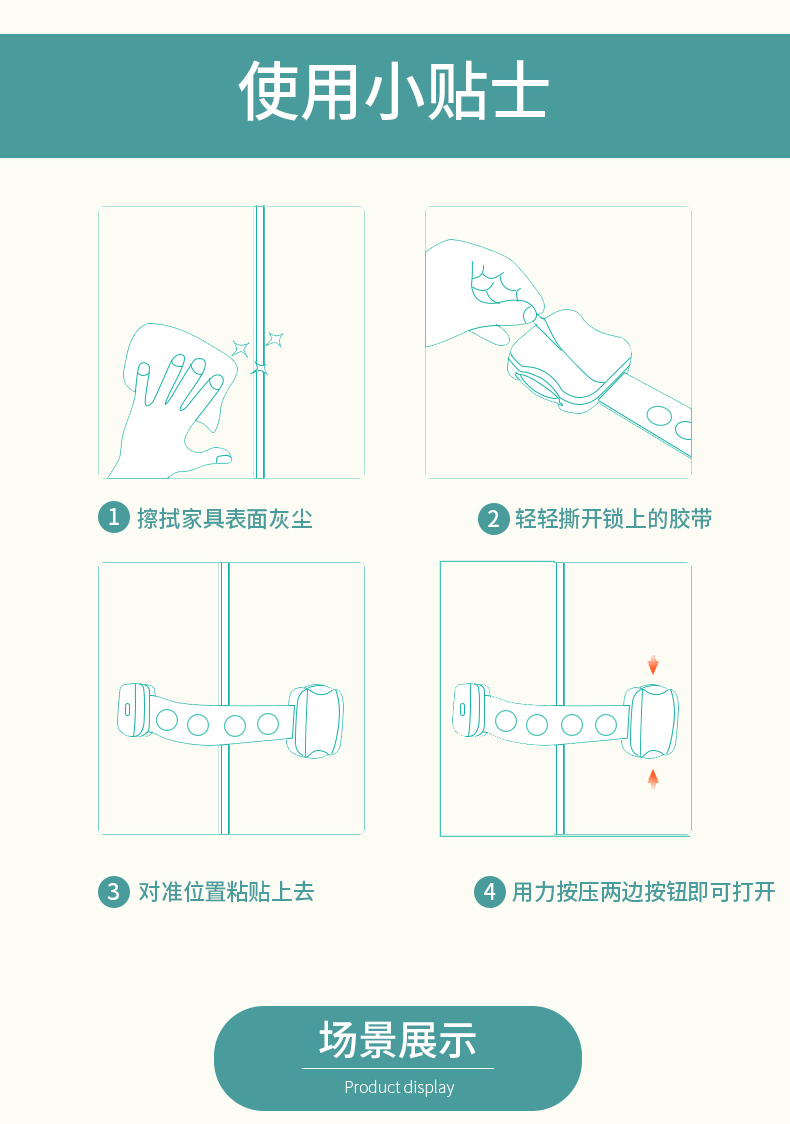 使用小贴士

1 擦拭家具表面灰尘

2 轻轻撕开锁上的胶带

3 对准位置粘贴上去

4 用力按压两边按钮即可打开

场景展示

Product display