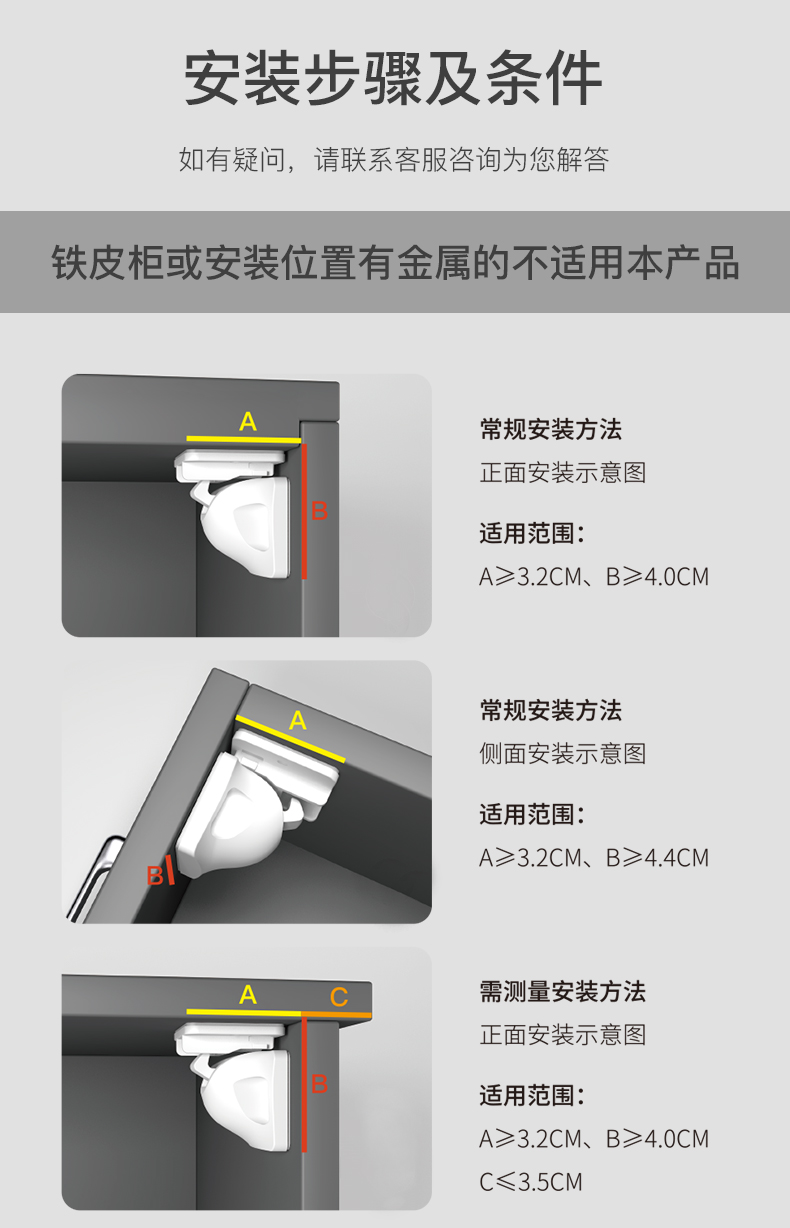 安装步骤及条件

如有疑问，请联系客服咨询为您解答

铁皮柜或安装位置有金属的不适用本产品

A

B

常规安装方法

正面安装示意图

适用范围：

A≥3.2CM、B≥4.0CM

A

B

常规安装方法

侧面安装示意图

适用范围：

A≥3.2CM、B≥4.4CM

A

C

B

需测量安装方法

正面安装示意图

适用范围：

A≥3.2CM、B≥4.0CM

C≤3.5CM