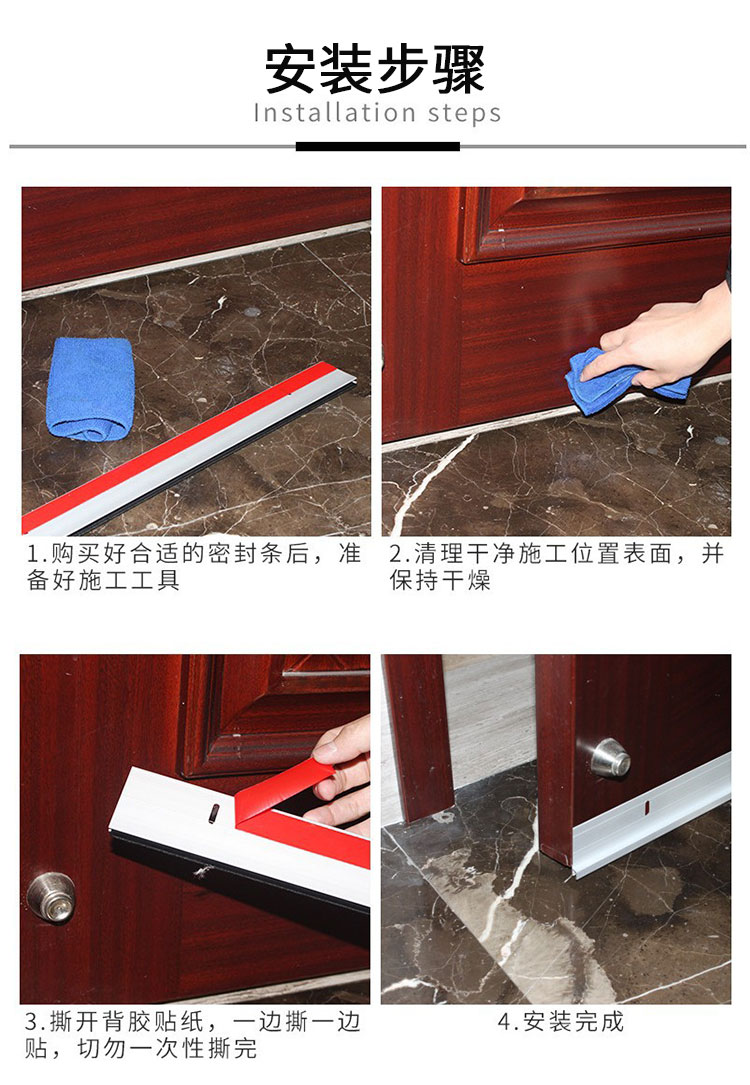 安装步骤
Installation steps

1.购买好合适的密封条后，准备好施工工具

2.清理干净施工位置表面，并保持干燥

3.撕开背胶贴纸，一边撕一边贴，切勿一次性撕完

4.安装完成