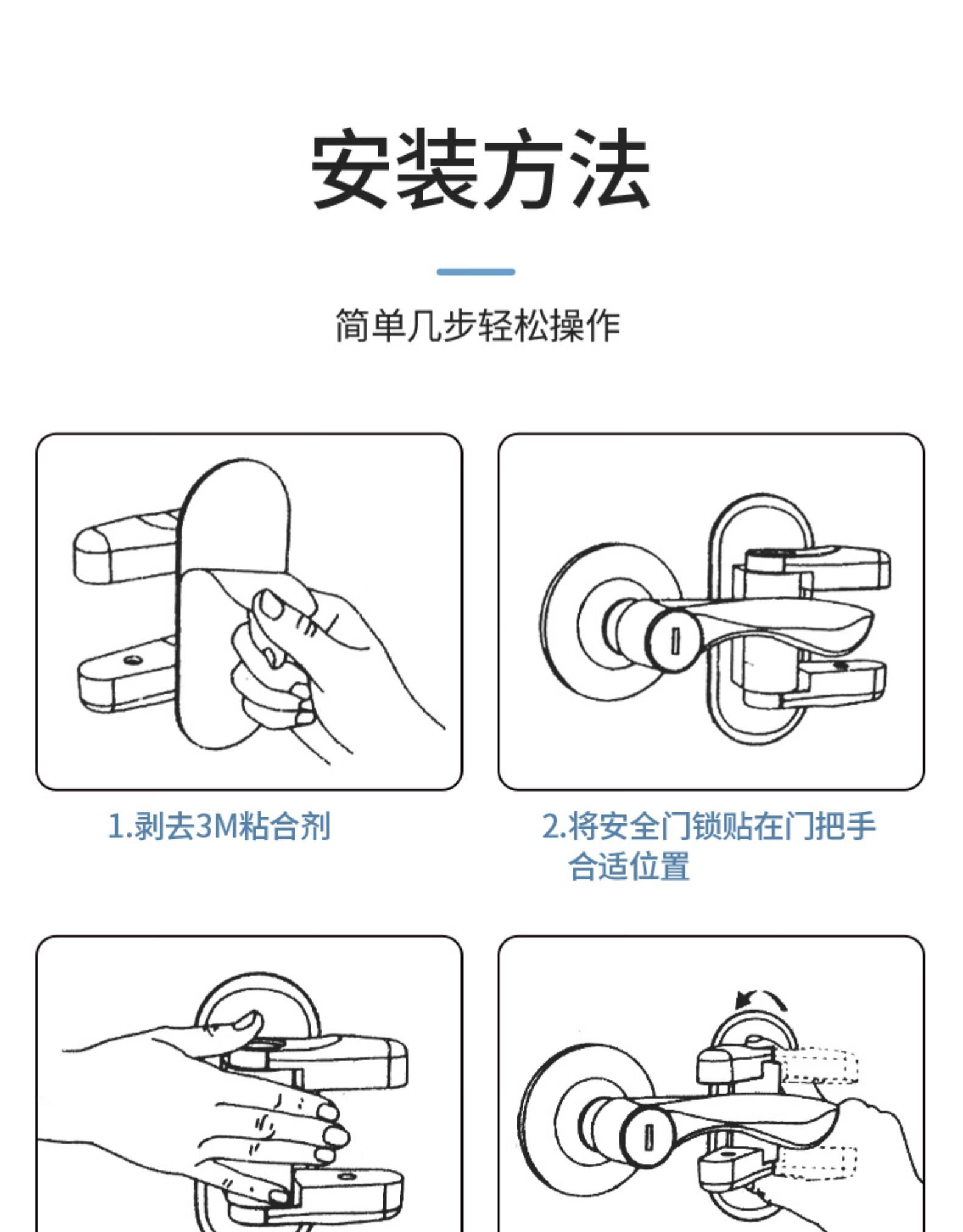 安装方法

简单几步轻松操作

1.剥去3M粘合剂

2.将安全门锁贴在门把手合适位置