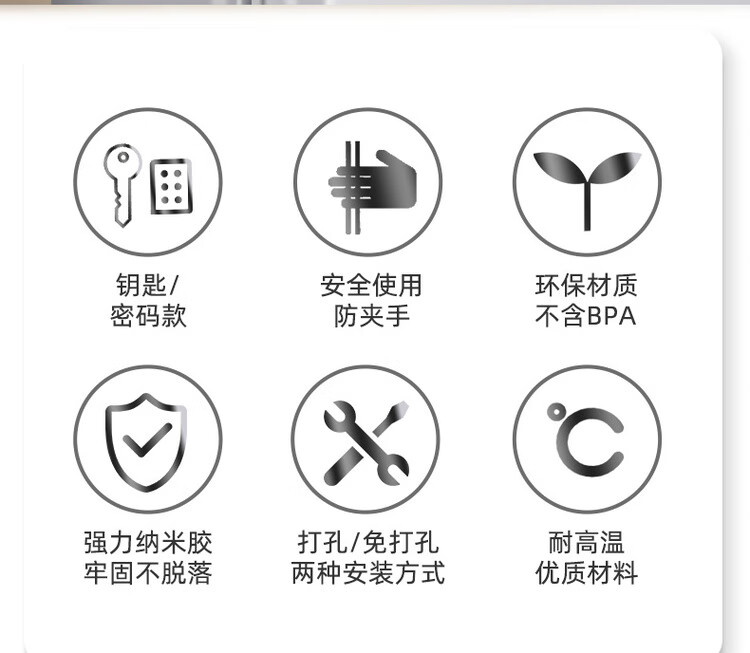 钥匙/
密码款

安全使用
防夹手

环保材质
不含BPA

强力纳米胶
牢固不脱落

打孔/免打孔
两种安装方式

耐高温
优质材料