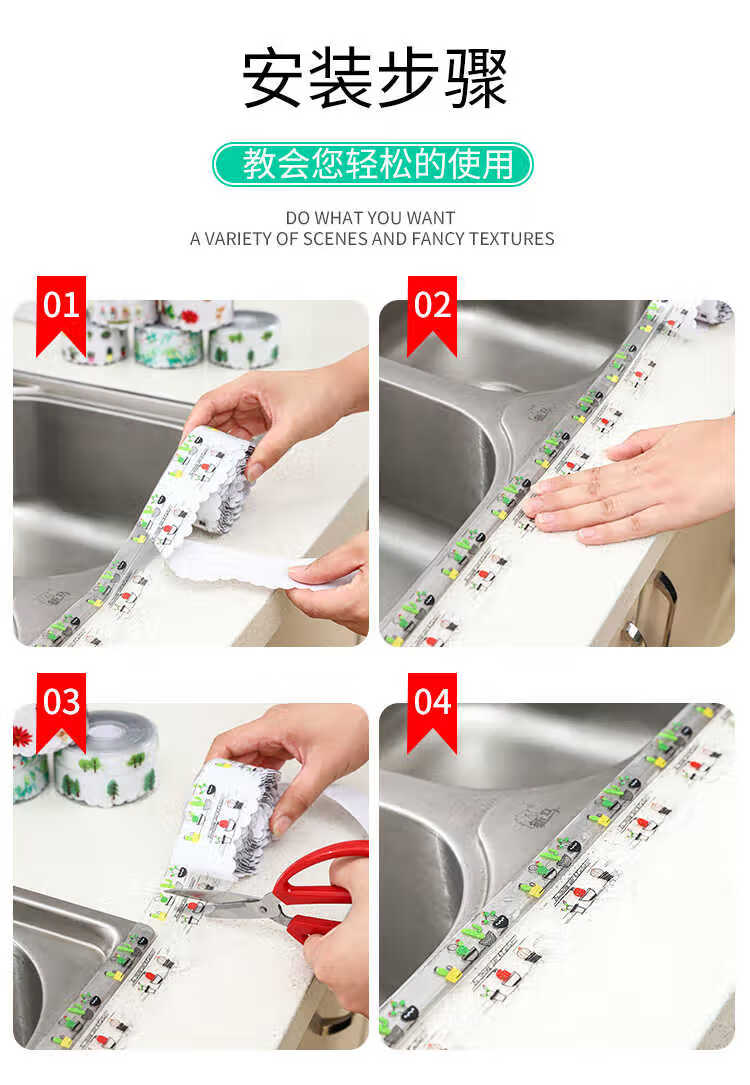 安装步骤

教会您轻松的使用

DO WHAT YOU WANT
A VARIETY OF SCENES AND FANCY TEXTURES

01

02

03

04