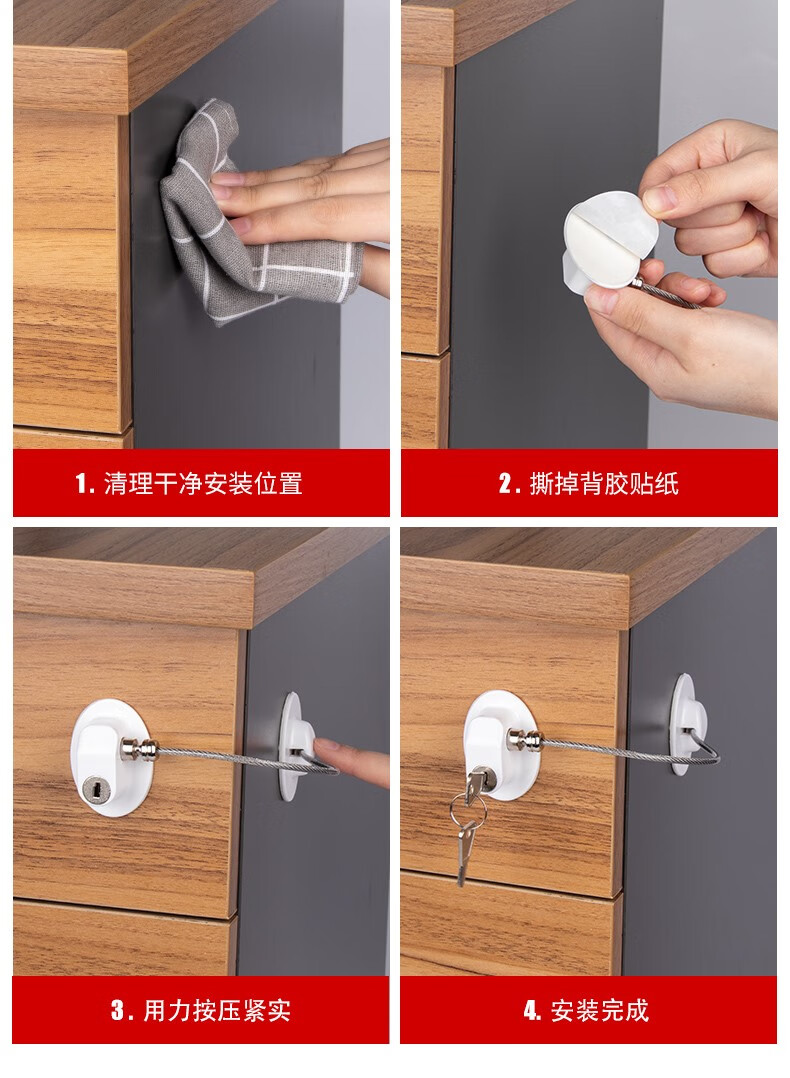 1. 清理干净安装位置

2. 撕掉背胶贴纸

3. 用力按压紧实

4. 安装完成